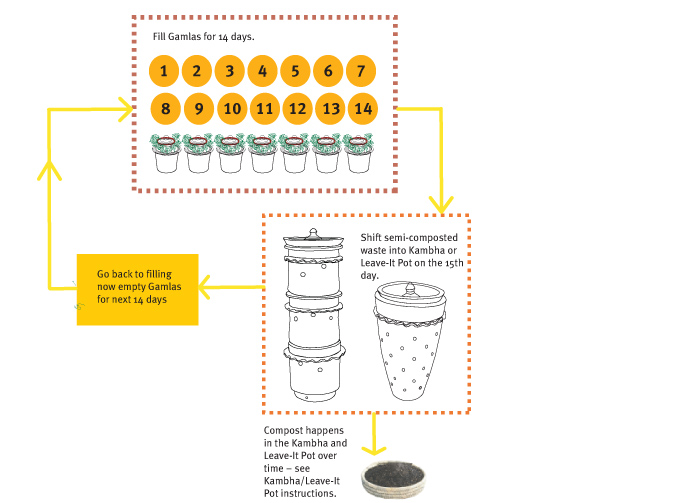 Fill Gamlas for 14 days.

1 2 3 4 5 6 7
8 9 10 11 12 13 14

Shift semi-composted waste into Kambha or Leave-It Pot on the 15th day.

Go back to filling now empty Gamlas for next 14 days

Compost happens in the Kambha and Leave-It Pot over time – see Kambha/Leave-It Pot instructions.